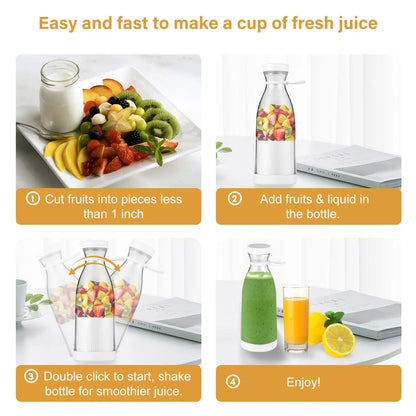 Easy and fast to make a cup of fresh juice

① Cut fruits into pieces less than 1 inch

② Add fruits & liquid in the bottle.

③ Double click to start, shake bottle for smoothier juice.

④ Enjoy!